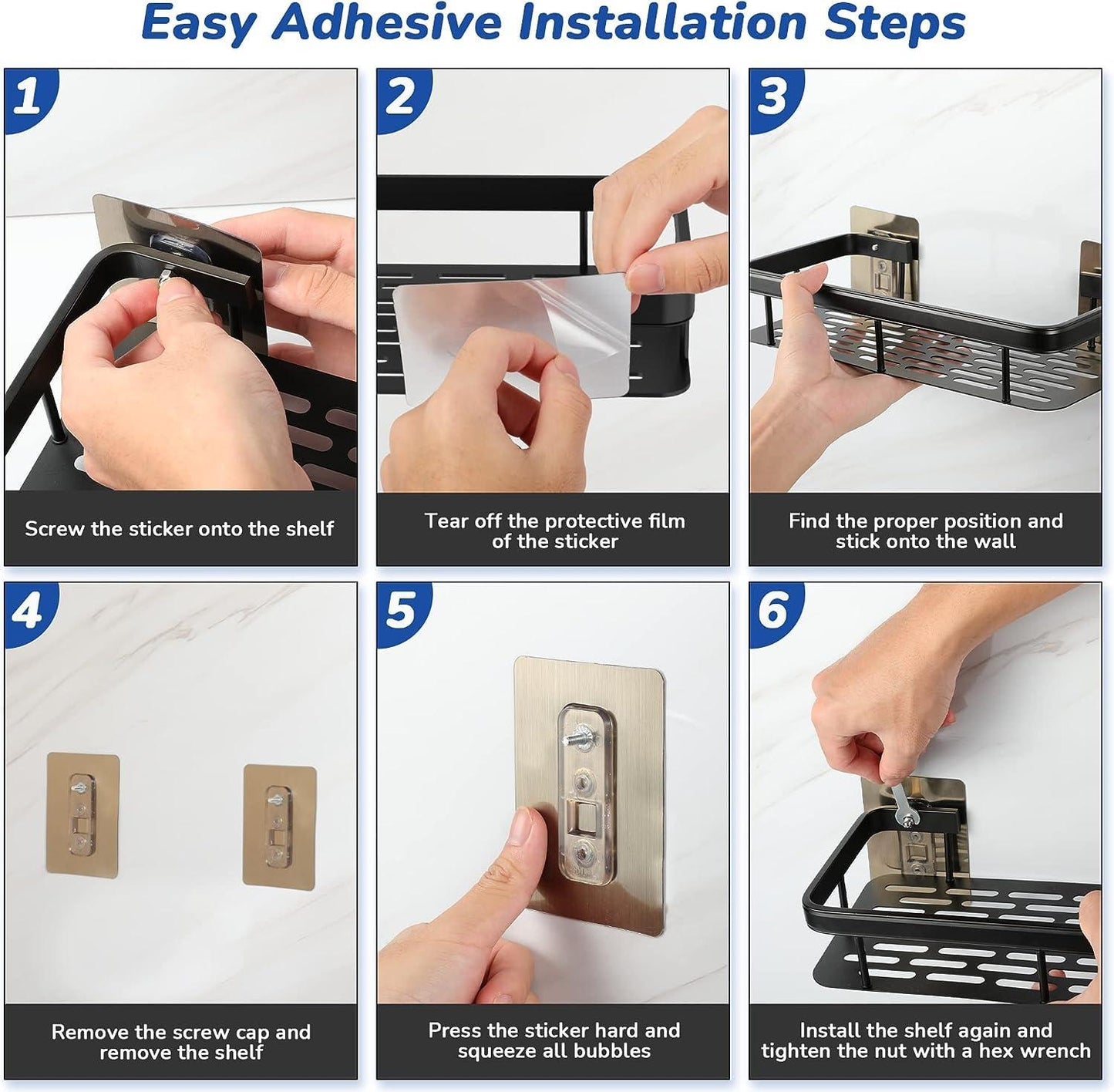 Easy Adhesive Installation Steps

1
Screw the sticker onto the shelf

2
Tear off the protective film of the sticker

3
Find the proper position and stick onto the wall

4
Remove the screw cap and remove the shelf

5
Press the sticker hard and squeeze all bubbles

6
Install the shelf again and tighten the nut with a hex wrench